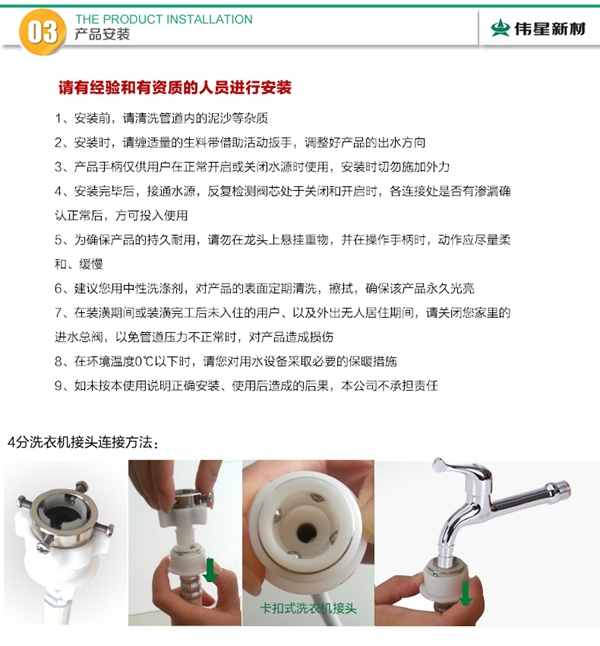 03 THE PRODUCT INSTALLATION
产品安装

伟星新材

请有经验和有资质的人员进行安装

1、安装前，请清洗管道内的泥沙等杂质

2、安装时，请缠适量的生料带借助活动扳手，调整好产品的出水方向

3、产品手柄仅供用户在正常开启或关闭水源时使用，安装时切勿施加外力

4、安装完毕后，接通水源，反复检测阀芯处于关闭和开启时，各连接处是否有渗漏确认正常后，方可投入使用

5、为确保产品的持久耐用，请勿在龙头上悬挂重物，并在操作手柄时，动作应尽量柔和、缓慢

6、建议您用中性洗涤剂，对产品的表面定期清洗，擦拭，确保该产品永久光亮

7、在装潢期间或装潢完工后未入住的用户、以及外出无人居住期间，请关闭您家里的进水总阀，以免管道压力不正常时，对产品造成损伤

8、在环境温度0℃以下时，请您对用水设备采取必要的保暖措施

9、如未按本使用说明正确安装、使用后造成的后果，本公司不承担责任

4分洗衣机接头连接方法：

卡扣式洗衣机接头